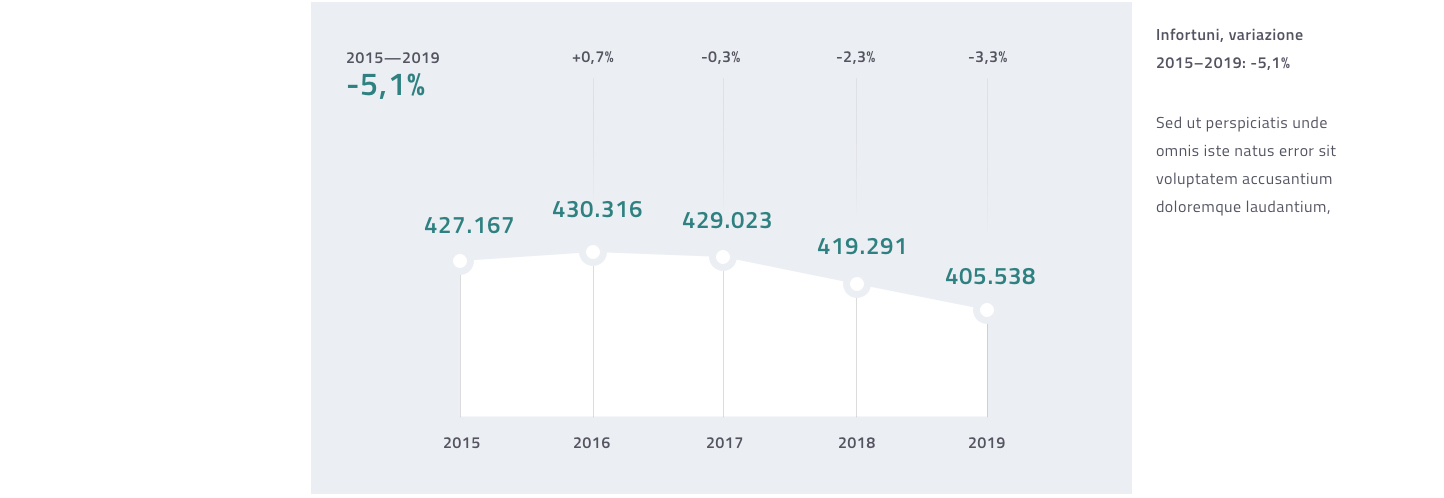 2015—2019
-5,1%

+0,7%

-0,3%

-2,3%

-3,3%

427.167

430.316

429.023

419.291

405.538

2015

2016

2017

2018

2019

Infortuni, variazione 2015–2019: -5,1%

Sed ut perspiciatis unde omnis iste natus error sit voluptatem accusantium doloremque laudantium,